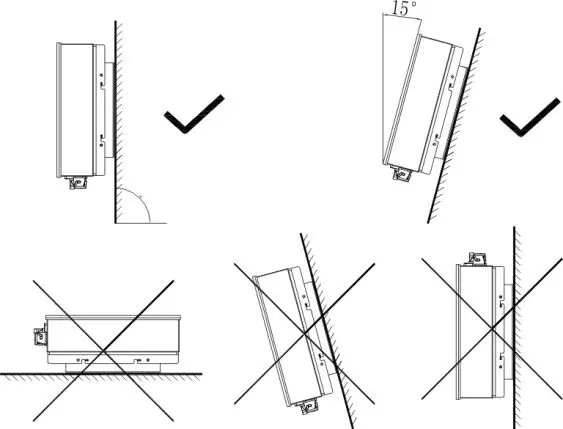 15°